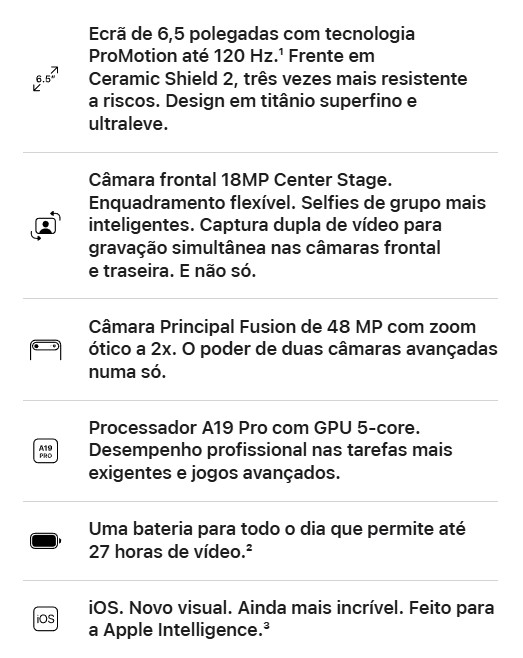 6.5"

Ecrã de 6,5 polegadas com tecnologia ProMotion até 120 Hz.$^{1}$ Frente em Ceramic Shield 2, três vezes mais resistente a riscos. Design em titânio superfino e ultraleve.

Câmara frontal 18MP Center Stage. Enquadramento flexível. Selfies de grupo mais inteligentes. Captura dupla de vídeo para gravação simultânea nas câmaras frontal e traseira. E não só.

Câmara Principal Fusion de 48 MP com zoom ótico a 2x. O poder de duas câmaras avançadas numa só.

A19 PRO

Processador A19 Pro com GPU 5-core. Desempenho profissional nas tarefas mais exigentes e jogos avançados.

Uma bateria para todo o dia que permite até 27 horas de vídeo.$^{2}$

iOS

iOS. Novo visual. Ainda mais incrível. Feito para a Apple Intelligence.$^{3}$