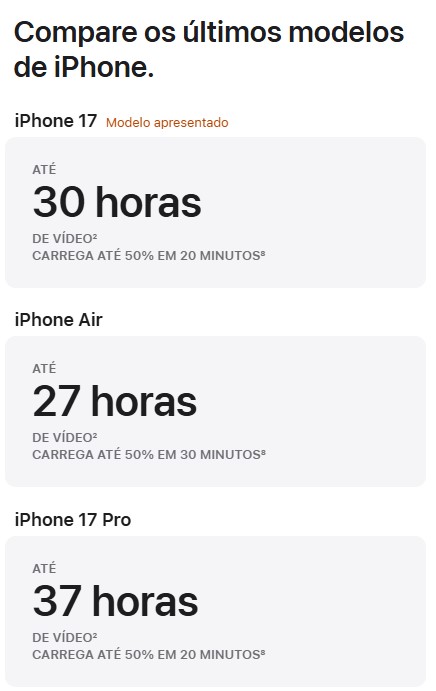 Compare os últimos modelos de iPhone.

iPhone 17 Modelo apresentado

ATÉ
30 horas
DE VÍDEO²
CARREGA ATÉ 50% EM 20 MINUTOS⁸

iPhone Air

ATÉ
27 horas
DE VÍDEO²
CARREGA ATÉ 50% EM 30 MINUTOS⁸

iPhone 17 Pro

ATÉ
37 horas
DE VÍDEO²
CARREGA ATÉ 50% EM 20 MINUTOS⁸